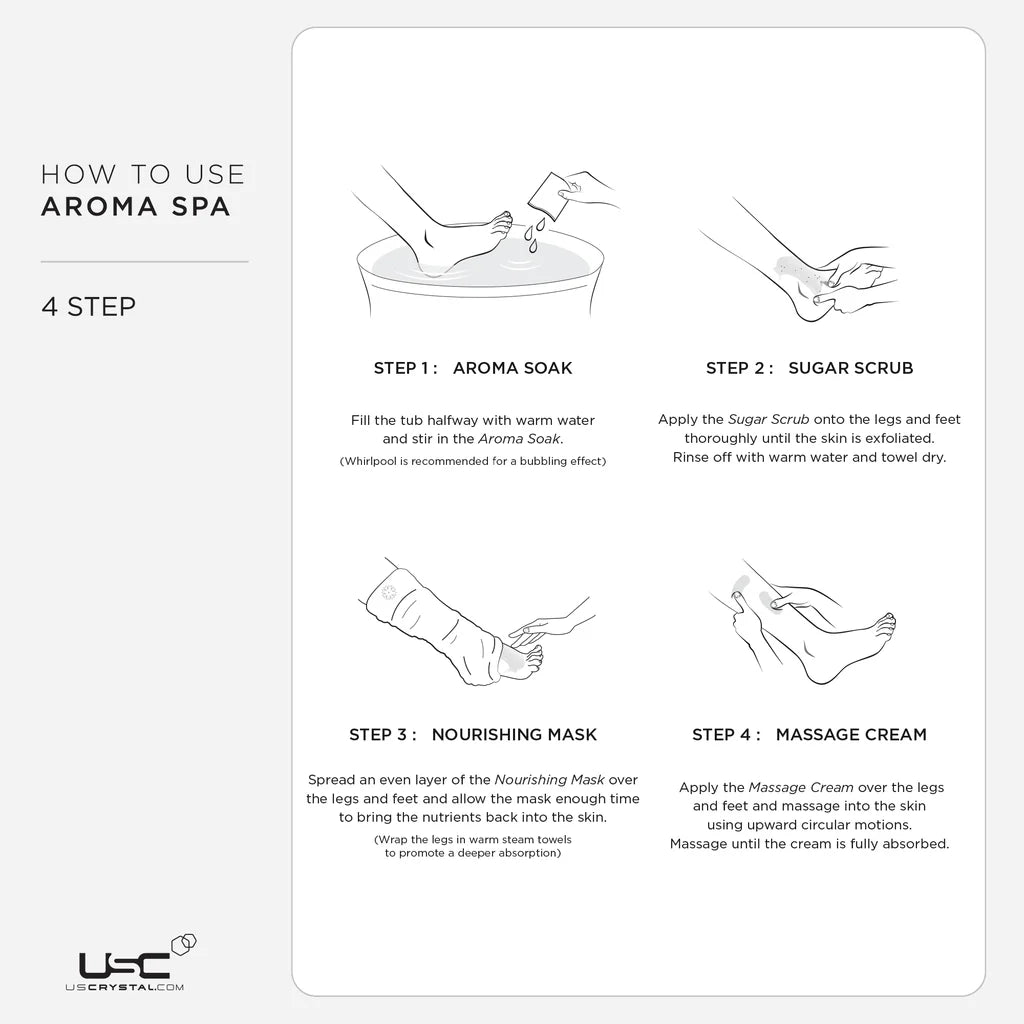 HOW TO USE
AROMA SPA

4 STEP

STEP 1 : AROMA SOAK

Fill the tub halfway with warm water and stir in the Aroma Soak.
(Whirlpool is recommended for a bubbling effect)

STEP 2 : SUGAR SCRUB

Apply the Sugar Scrub onto the legs and feet thoroughly until the skin is exfoliated. Rinse off with warm water and towel dry.

STEP 3 : NOURISHING MASK

Spread an even layer of the Nourishing Mask over the legs and feet and allow the mask enough time to bring the nutrients back into the skin.
(Wrap the legs in warm steam towels to promote a deeper absorption)

STEP 4 : MASSAGE CREAM

Apply the Massage Cream over the legs and feet and massage into the skin using upward circular motions. Massage until the cream is fully absorbed.

USC
USCRYSTAL.COM